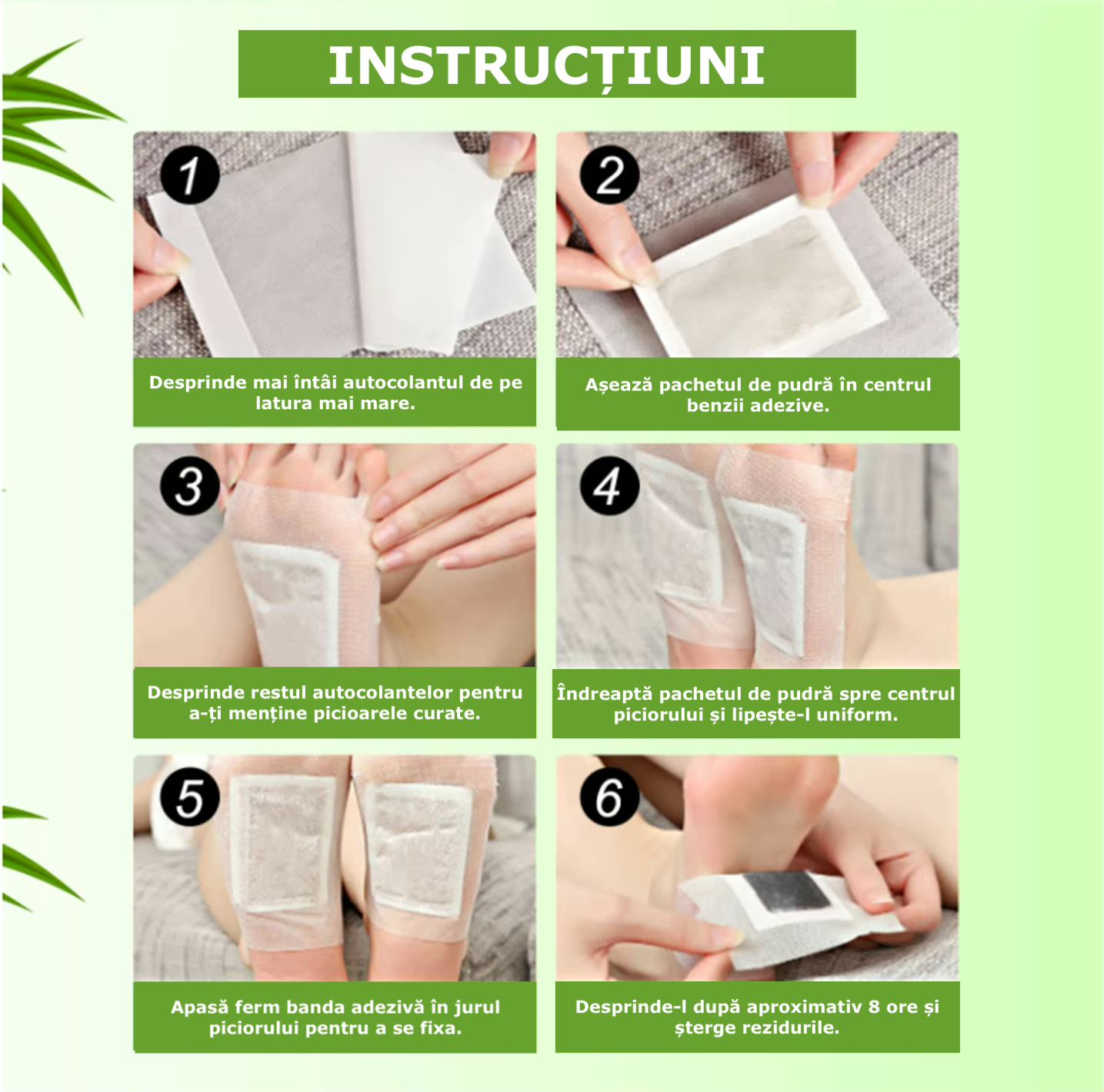 INSTRUCȚIUNI

1

Desprinde mai întâi autocolantul de pe latura mai mare.

2

Așează pachetul de pudră în centrul benzii adezive.

3

Desprinde restul autocolantelor pentru a-ți menține picioarele curate.

4

Îndreaptă pachetul de pudră spre centrul piciorului și lipește-l uniform.

5

Apasă ferm banda adezivă în jurul piciorului pentru a se fixa.

6

Desprinde-l după aproximativ 8 ore și șterge rezidurile.